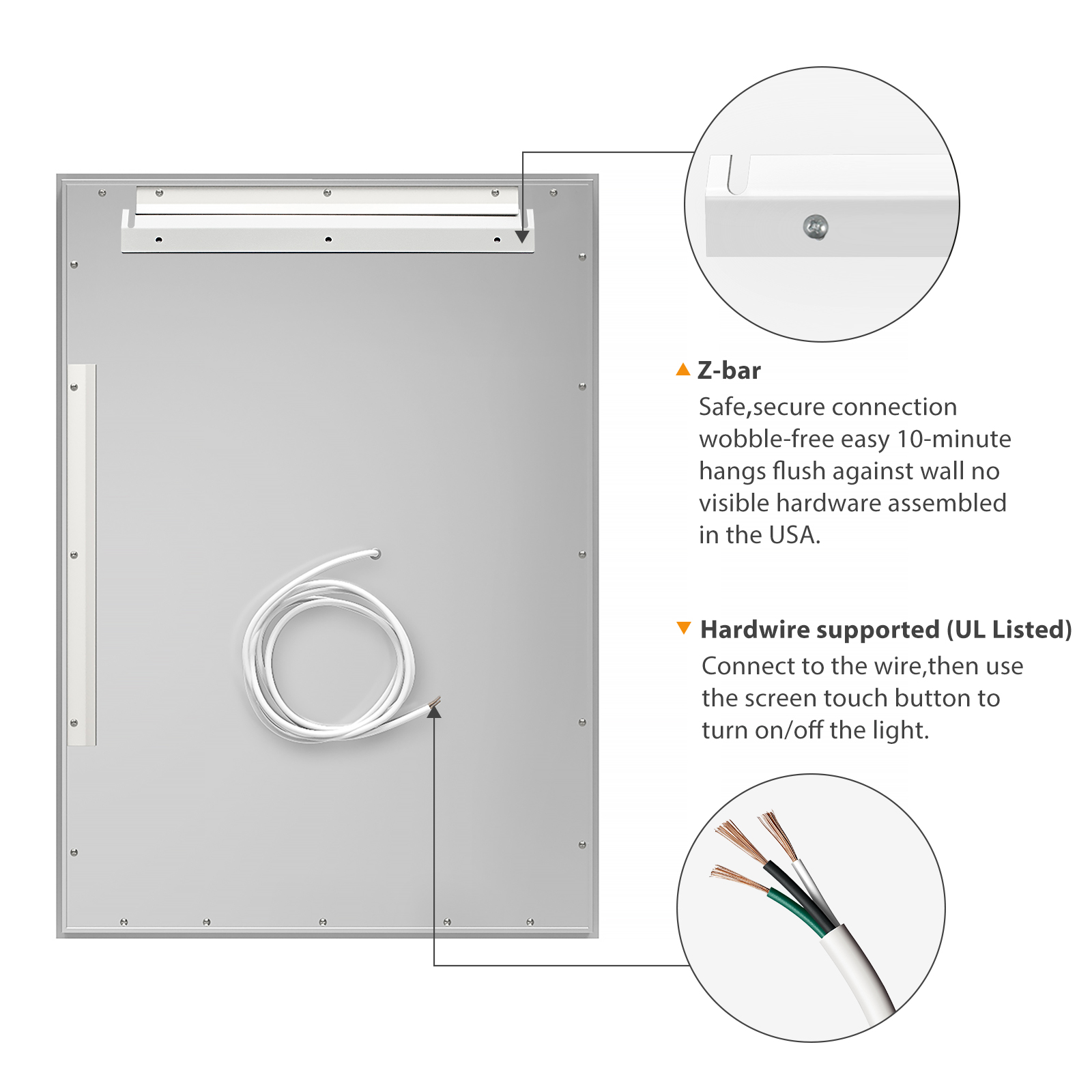 Z-bar

Safe,secure connection wobble-free easy 10-minute hangs flush against wall no visible hardware assembled in the USA.

Hardwire supported (UL Listed)

Connect to the wire,then use the screen touch button to turn on/off the light.